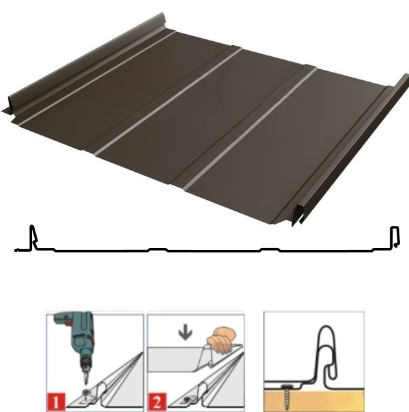 1
2