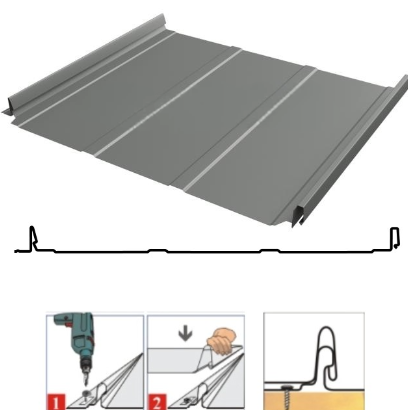 1

2