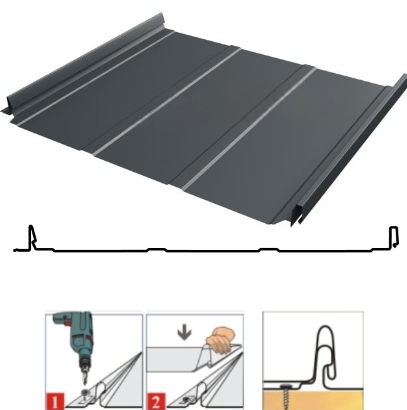 1

2