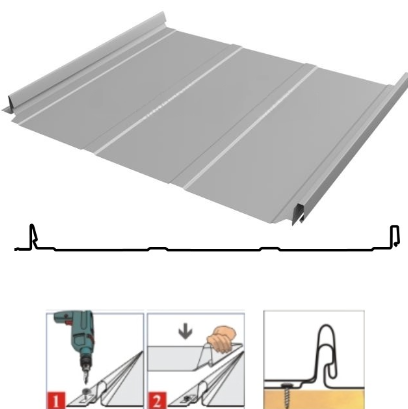 1
2