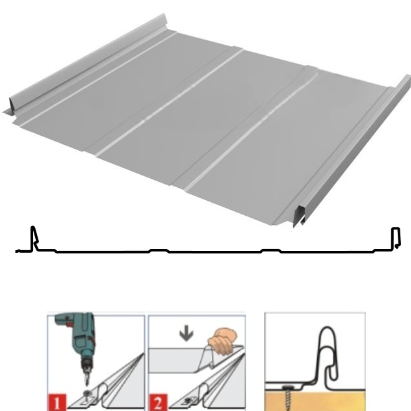 1

2