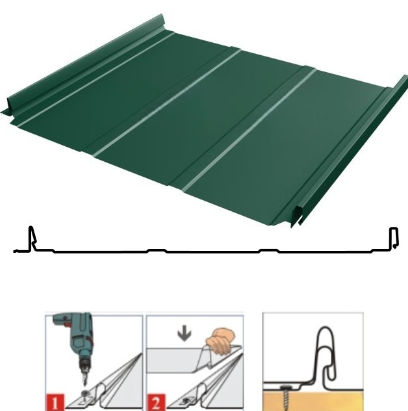 1
2