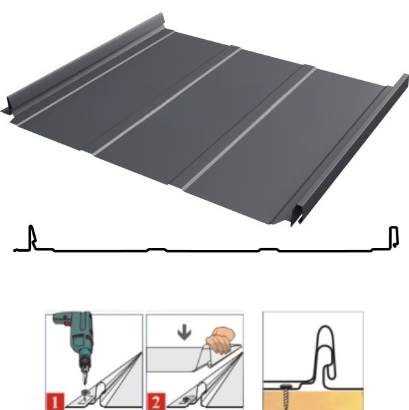 1
2