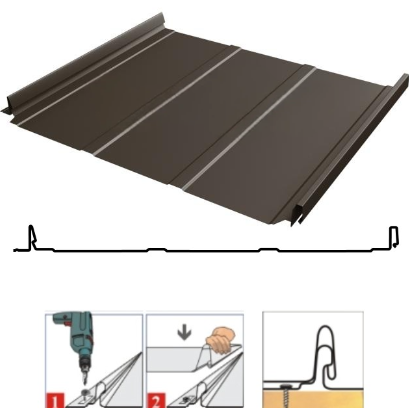 1

2