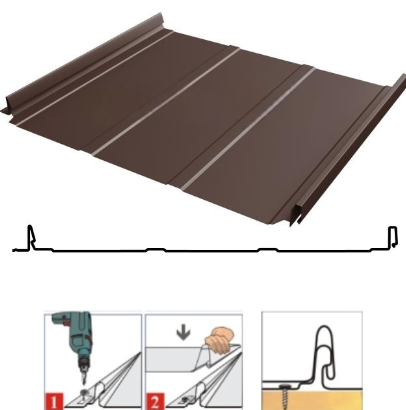 1
2