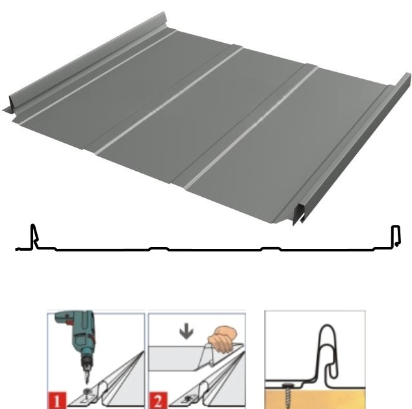 1

2