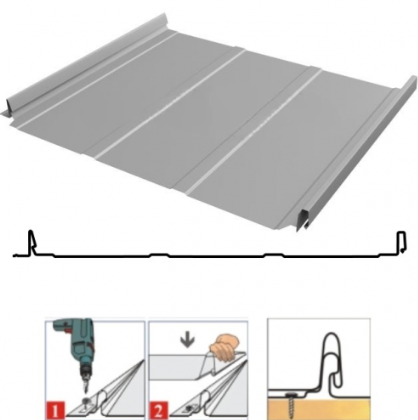 1

2